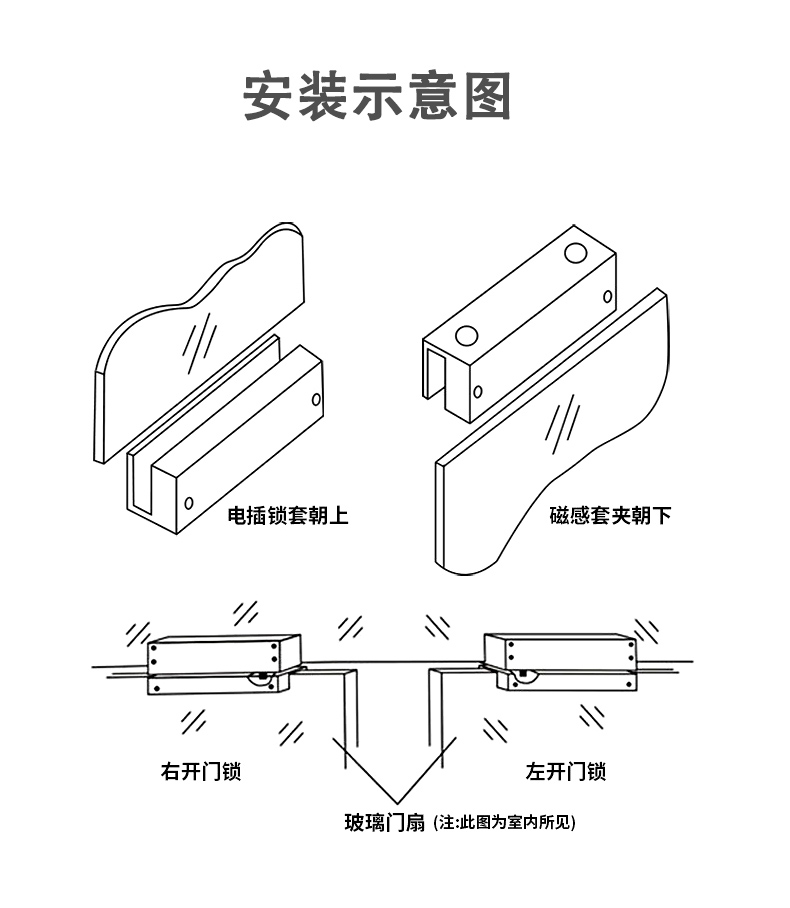 安装示意图

电插锁套朝上

磁感套夹朝下

右开门锁

左开门锁

玻璃门扇 (注:此图为室内所见)