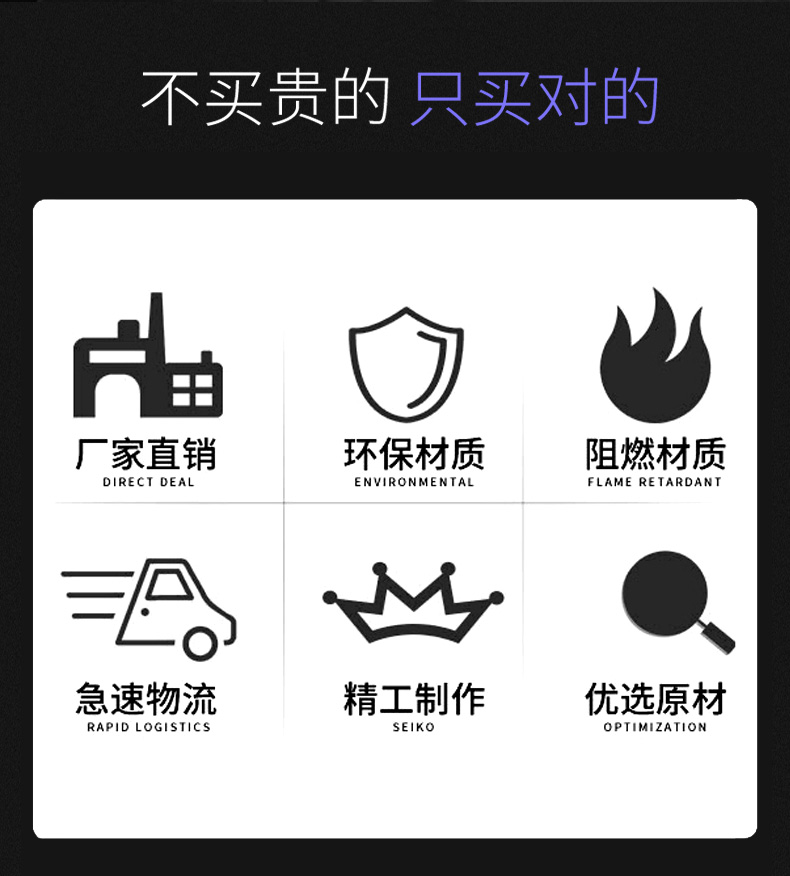 不买贵的 只买对的

厂家直销
DIRECT DEAL

环保材质
ENVIRONMENTAL

阻燃材质
FLAME RETARDANT

急速物流
RAPID LOGISTICS

精工制作
SEIKO

优选原材
OPTIMIZATION