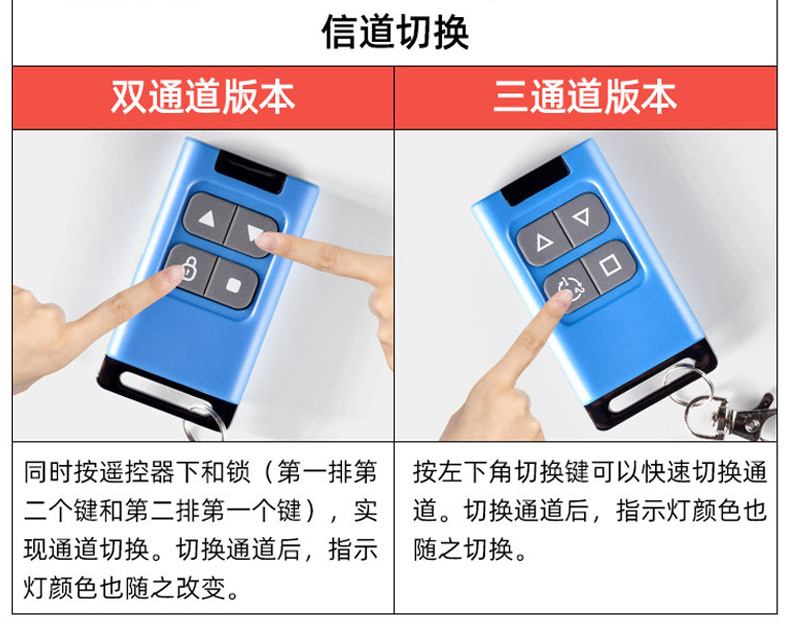 信道切换

| 双通道版本 | 三通道版本 |
|---|---|
| 同时按遥控器下和锁（第一排第二个键和第二排第一个键），实现通道切换。切换通道后，指示灯颜色也随之改变。 | 按左下角切换键可以快速切换通道。切换通道后，指示灯颜色也随之切换。 |