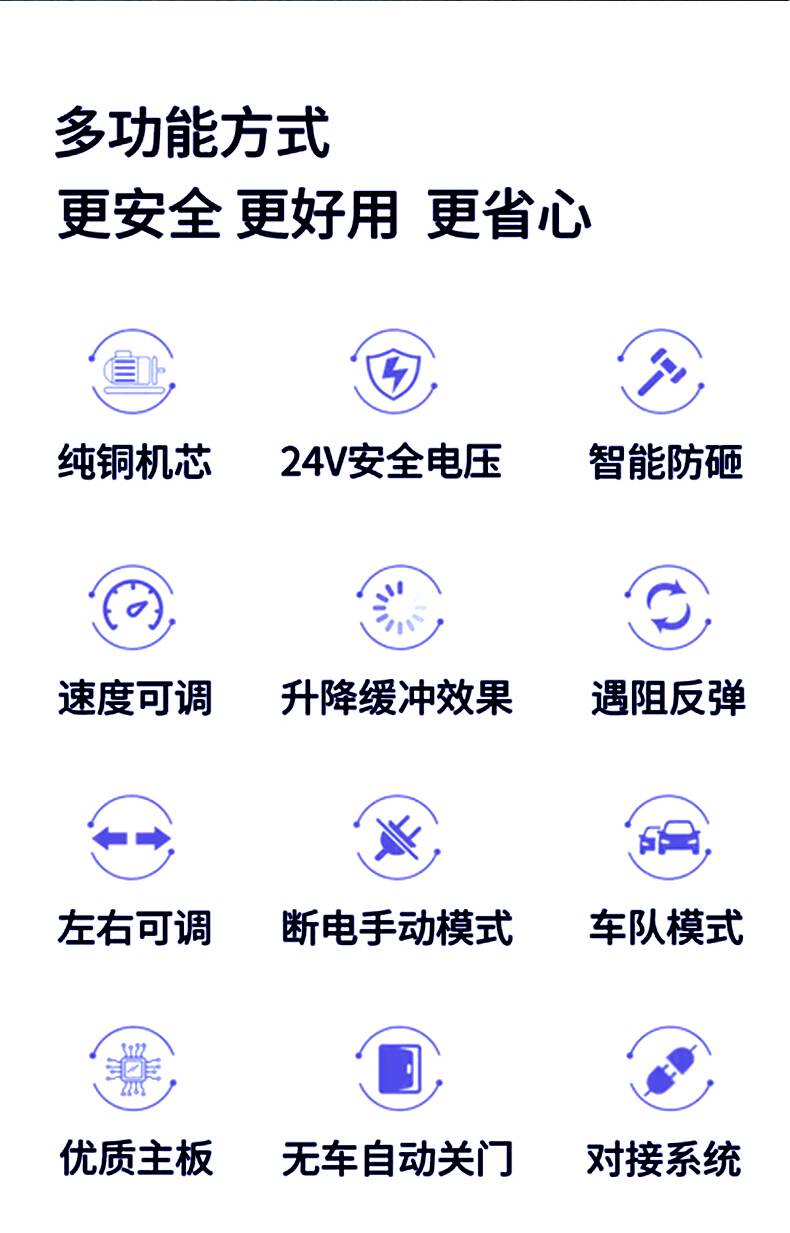 多功能方式

更安全 更好用 更省心

纯铜机芯

24V安全电压

智能防砸

速度可调

升降缓冲效果

遇阻反弹

左右可调

断电手动模式

车队模式

优质主板

无车自动关门

对接系统